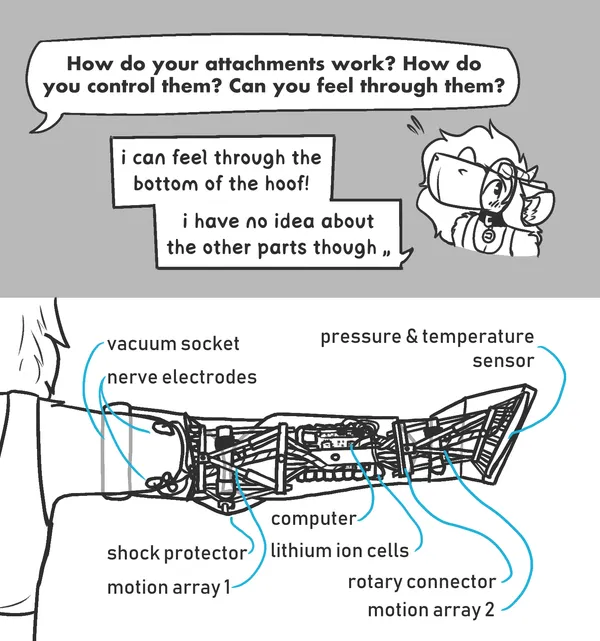 How do your attachments work? How do you control them? Can you feel through them?

i can feel through the bottom of the hoof!

i have no idea about the other parts though „

vacuum socket

nerve electrodes

pressure & temperature sensor

computer

shock protector

lithium ion cells

motion array 1

rotary connector

motion array 2